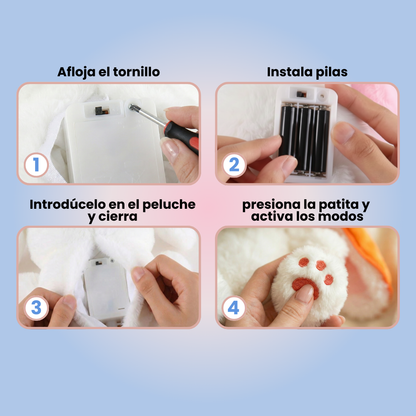 Afloja el tornillo

1

Instala pilas

2

Introdúcelo en el peluche y cierra

3

presiona la patita y activa los modos

4